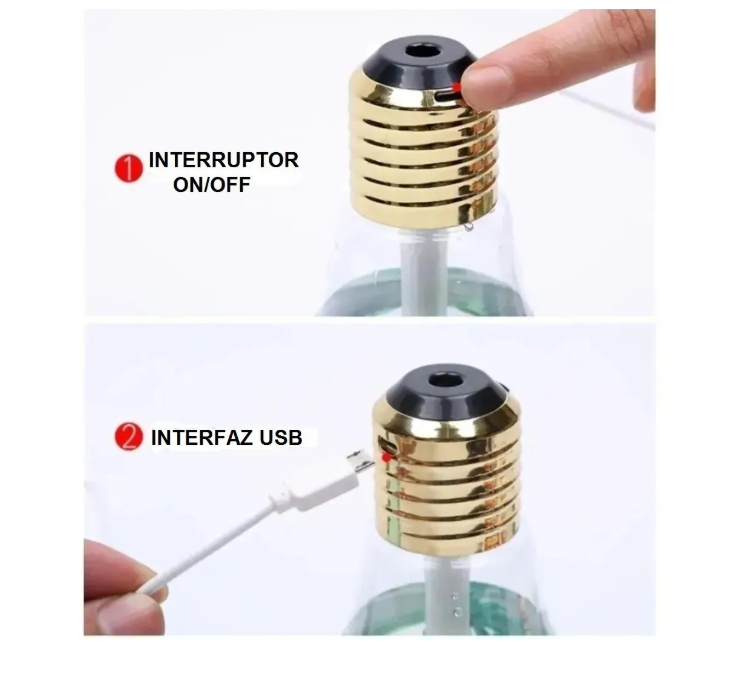 1 INTERRUPTOR ON/OFF

2 INTERFAZ USB